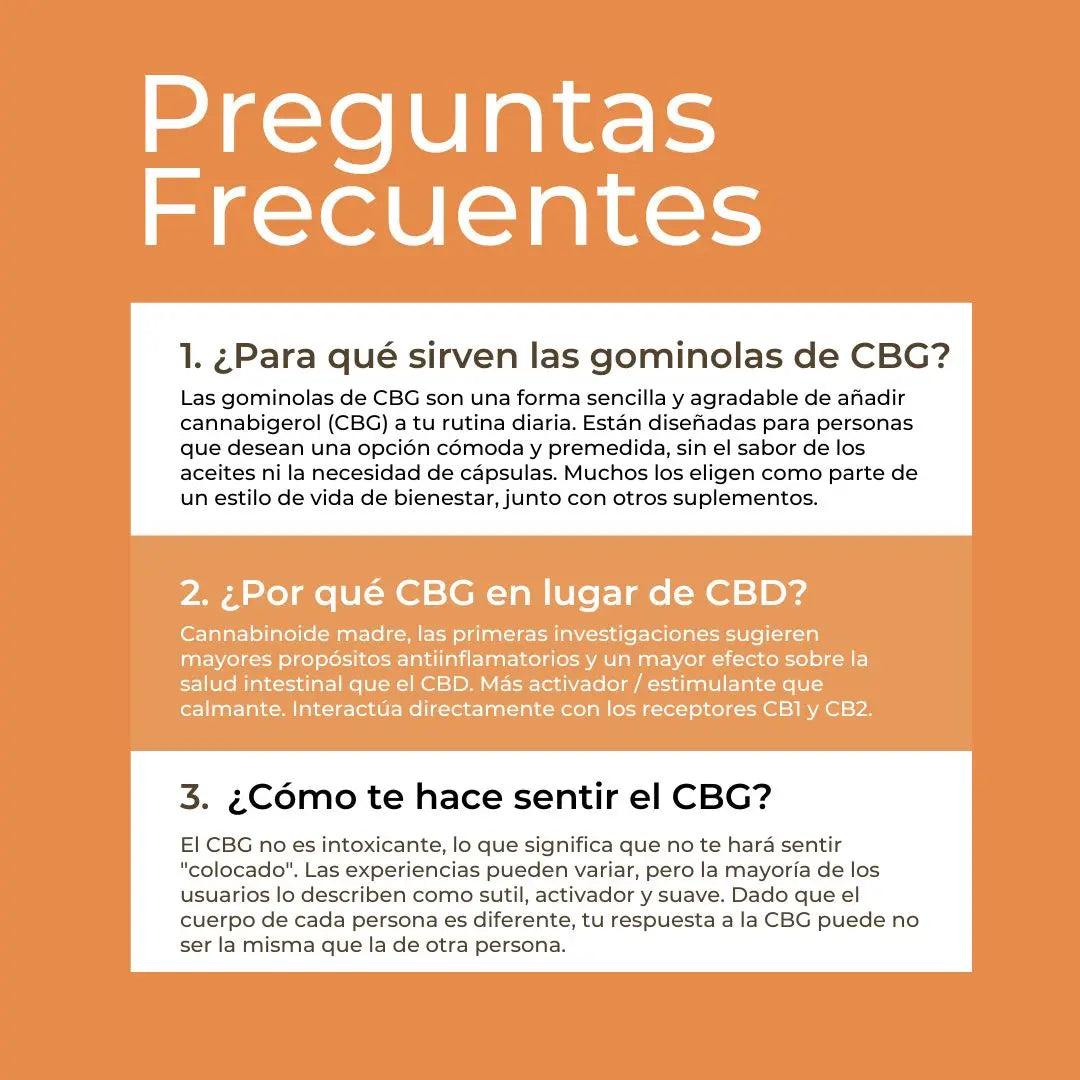 Preguntas Frecuentes

1. ¿Para qué sirven las gominolas de CBG?

Las gominolas de CBG son una forma sencilla y agradable de añadir cannabigerol (CBG) a tu rutina diaria. Están diseñadas para personas que desean una opción cómoda y premedida, sin el sabor de los aceites ni la necesidad de cápsulas. Muchos los eligen como parte de un estilo de vida de bienestar, junto con otros suplementos.

2. ¿Por qué CBG en lugar de CBD?

Cannabinoide madre, las primeras investigaciones sugieren mayores propósitos antiinflamatorios y un mayor efecto sobre la salud intestinal que el CBD. Más activador / estimulante que calmante. Interactúa directamente con los receptores CB1 y CB2.

3. ¿Cómo te hace sentir el CBG?

El CBG no es intoxicante, lo que significa que no te hará sentir "colocado". Las experiencias pueden variar, pero la mayoría de los usuarios lo describen como sutil, activador y suave. Dado que el cuerpo de cada persona es diferente, tu respuesta a la CBG puede no ser la misma que la de otra persona.